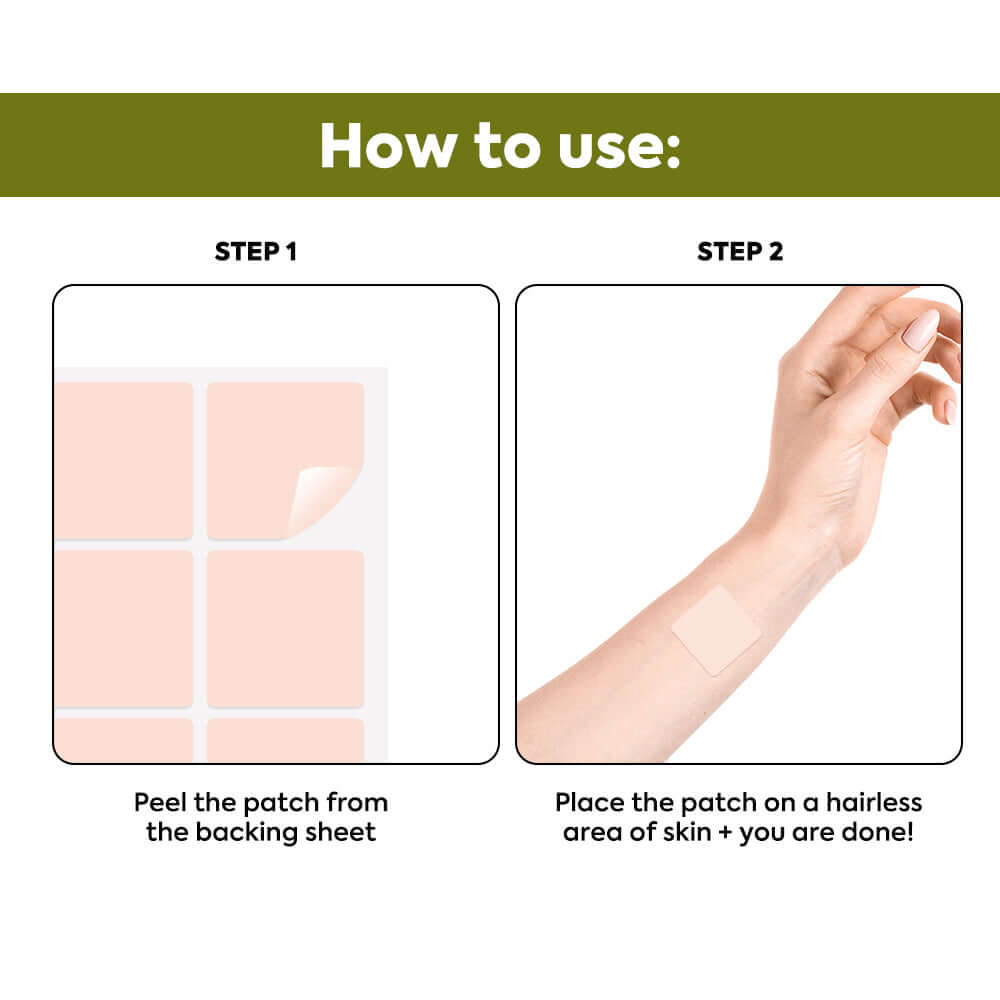 How to use:

STEP 1

Peel the patch from the backing sheet

STEP 2

Place the patch on a hairless area of skin + you are done!